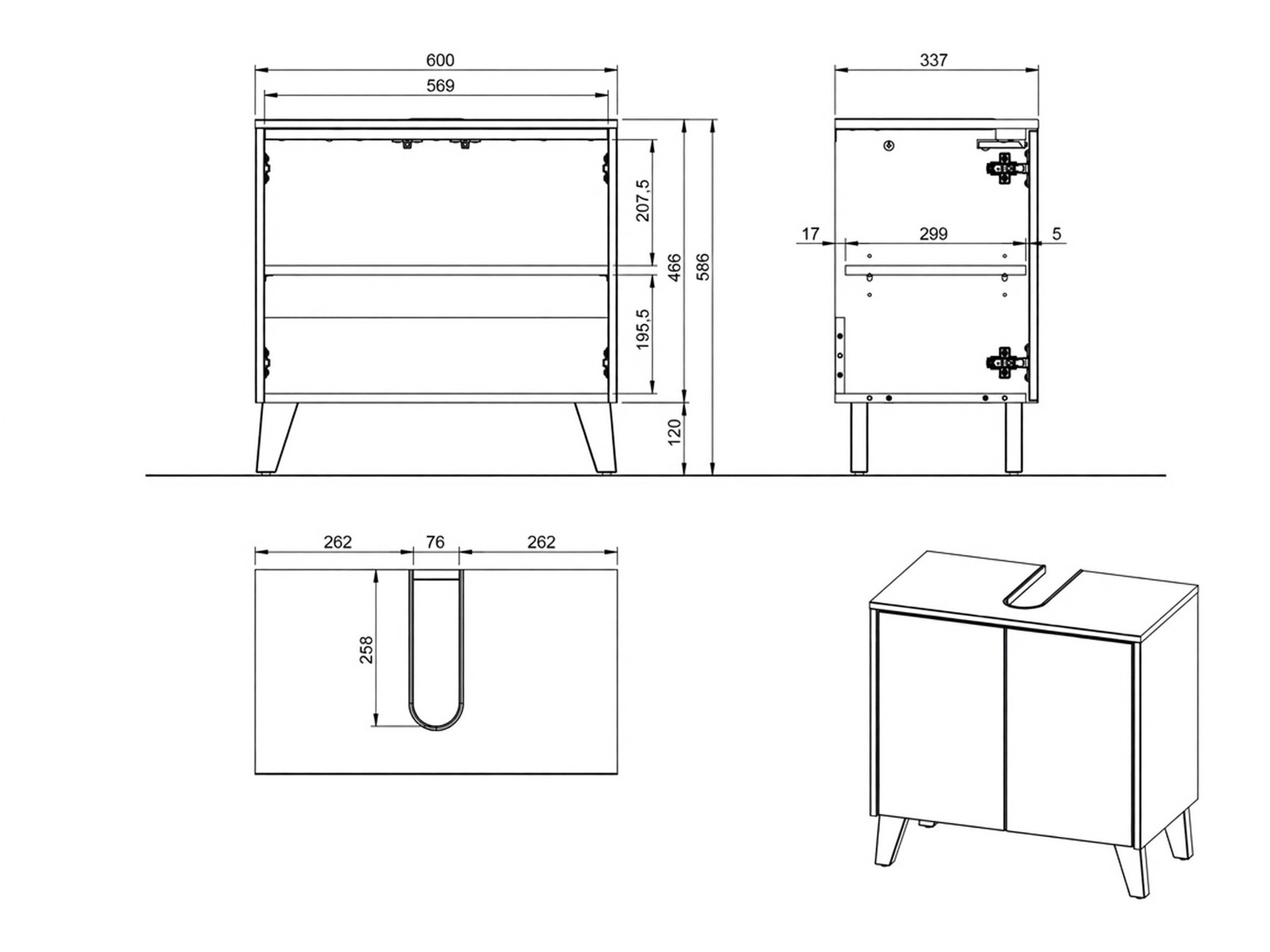 600

569

207,5

195,5

466

586

120

337

17

299

5

262

76

262

258