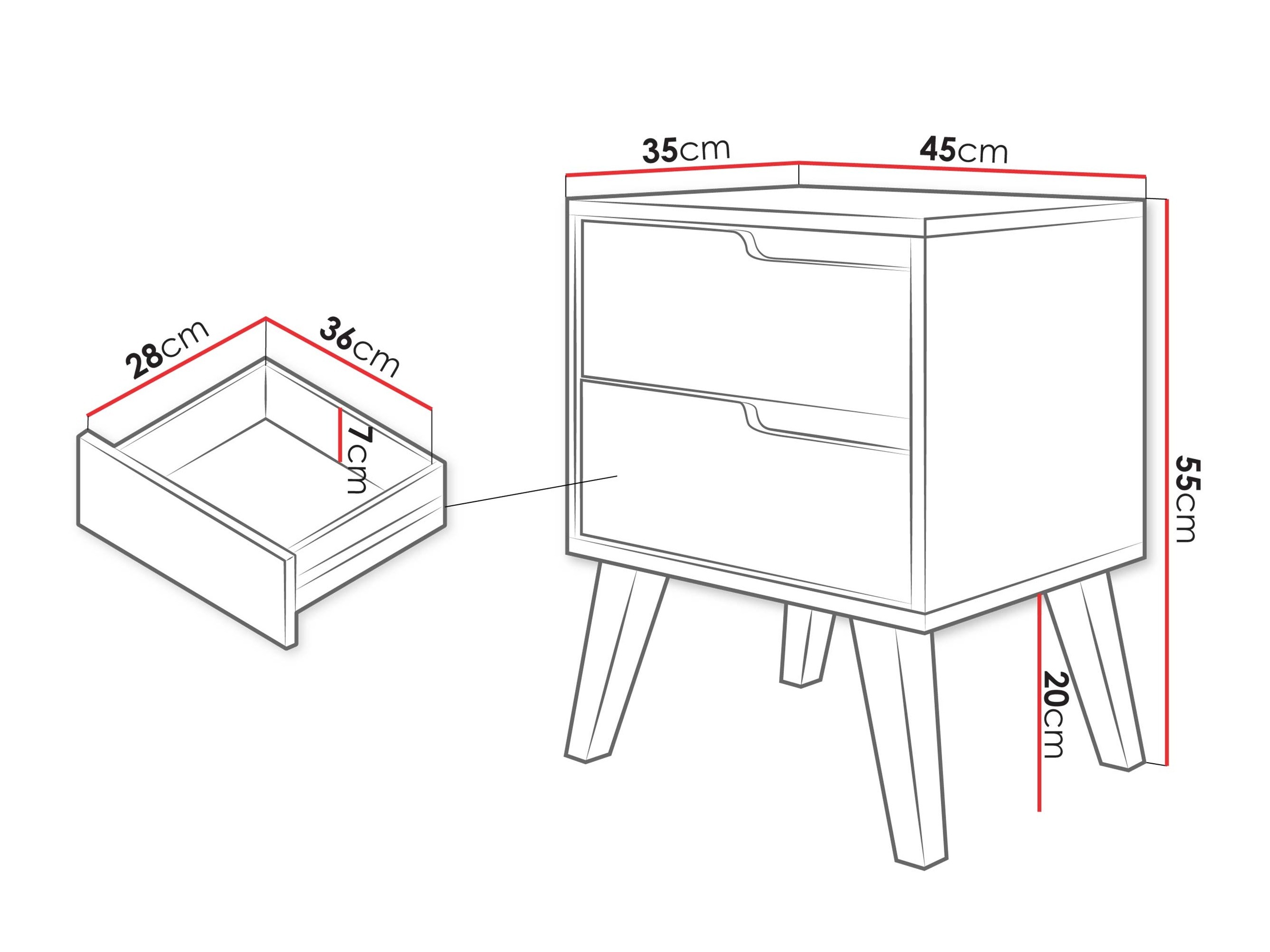 35cm
45cm
28cm
36cm
7cm
55cm
20cm