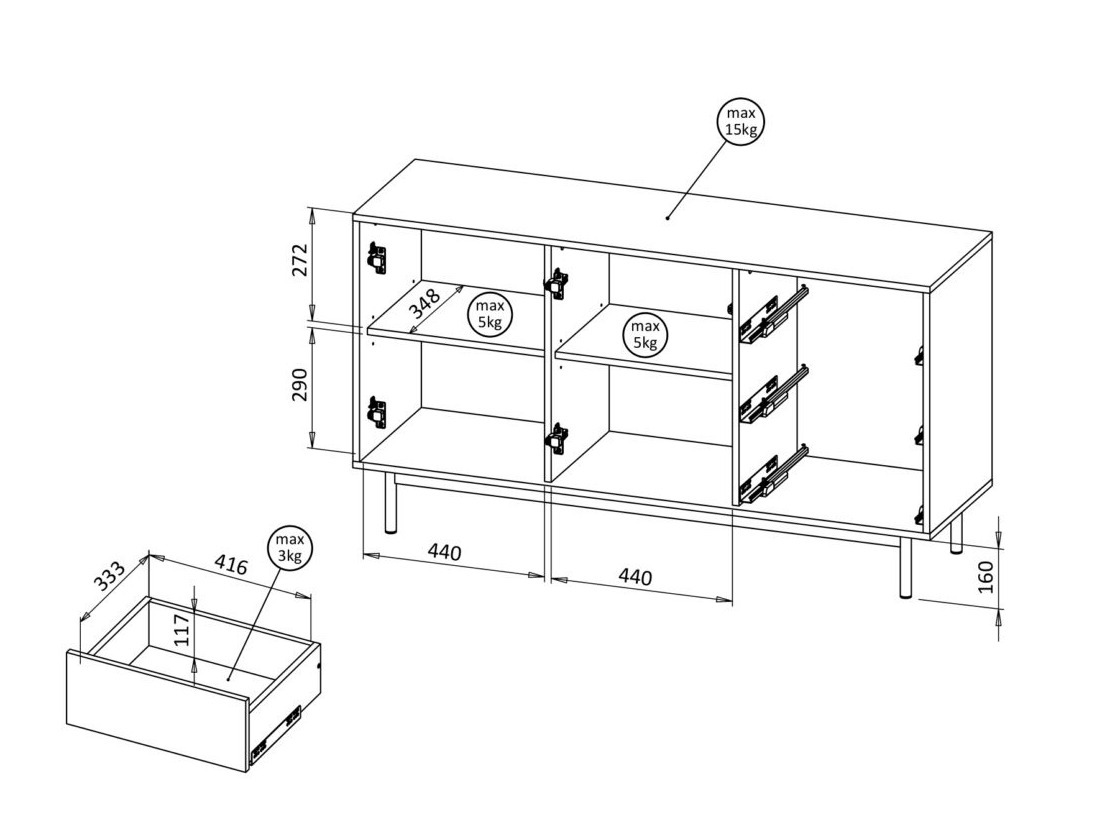 max
15kg

272

348

max
5kg

max
5kg

290

440

440

160

max
3kg

333

416

117