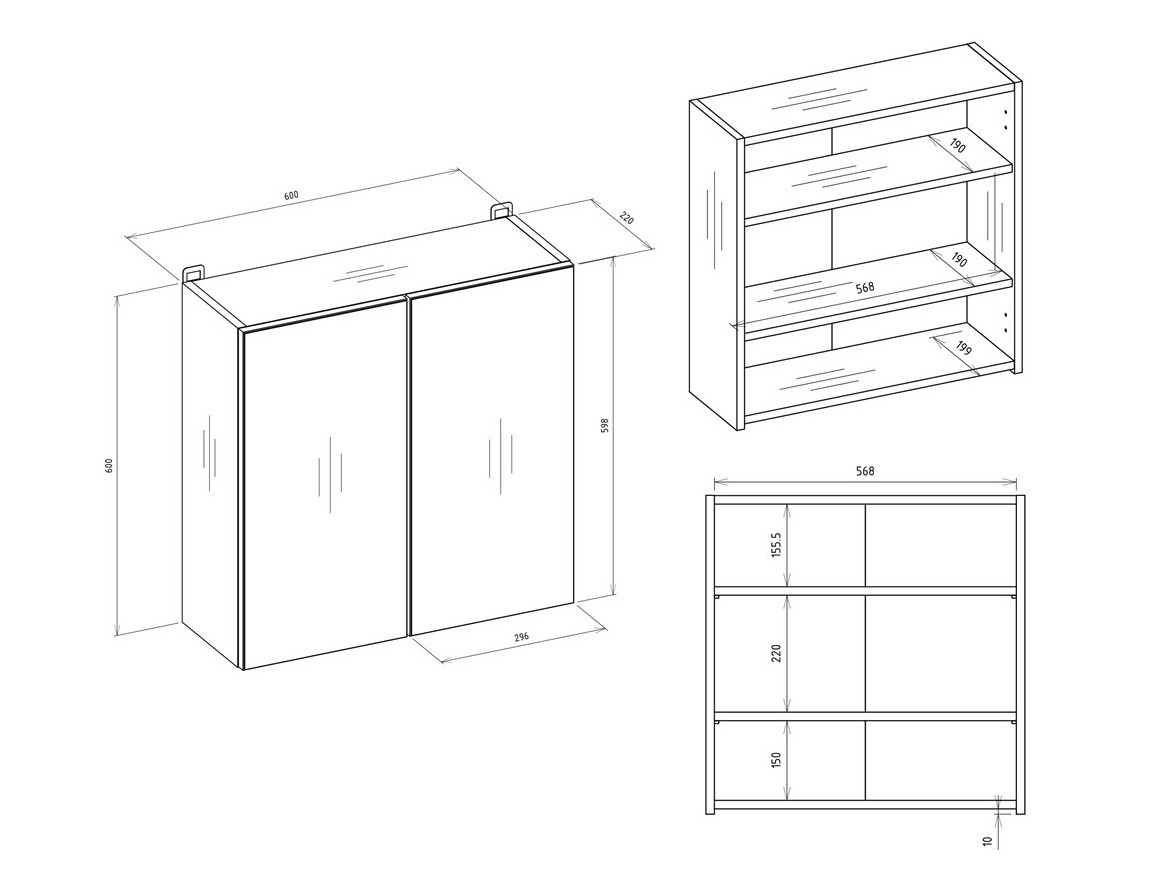 600
220
600
598
296
190
190
568
199
568
155.5
220
150
10