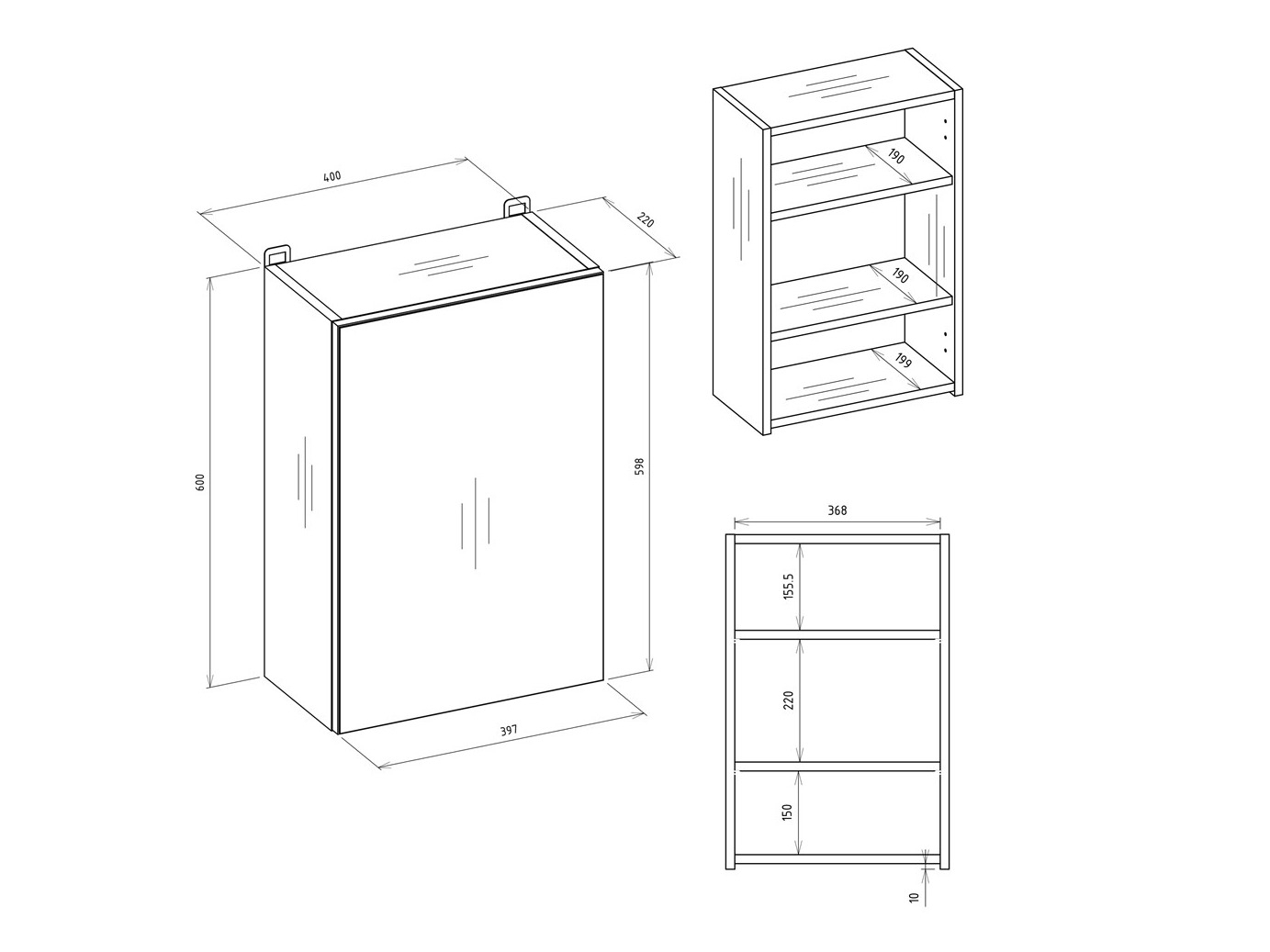 400

220

600

598

397

190

190

199

368

155.5

220

150

10