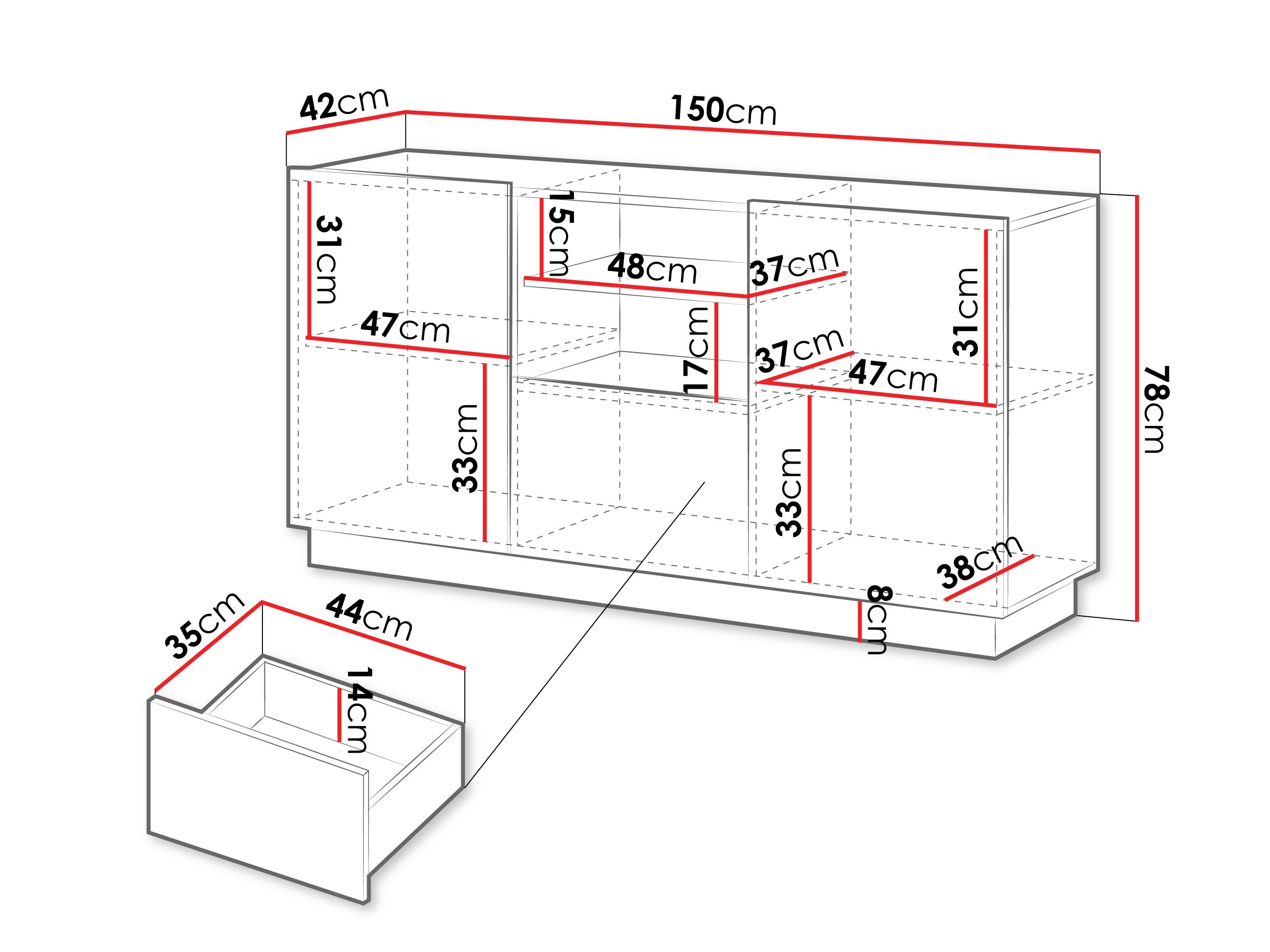 42cm
150cm
31cm
15cm
48cm
37cm
31cm
47cm
17cm
37cm
47cm
78cm
33cm
33cm
38cm
8cm
35cm
44cm
14cm