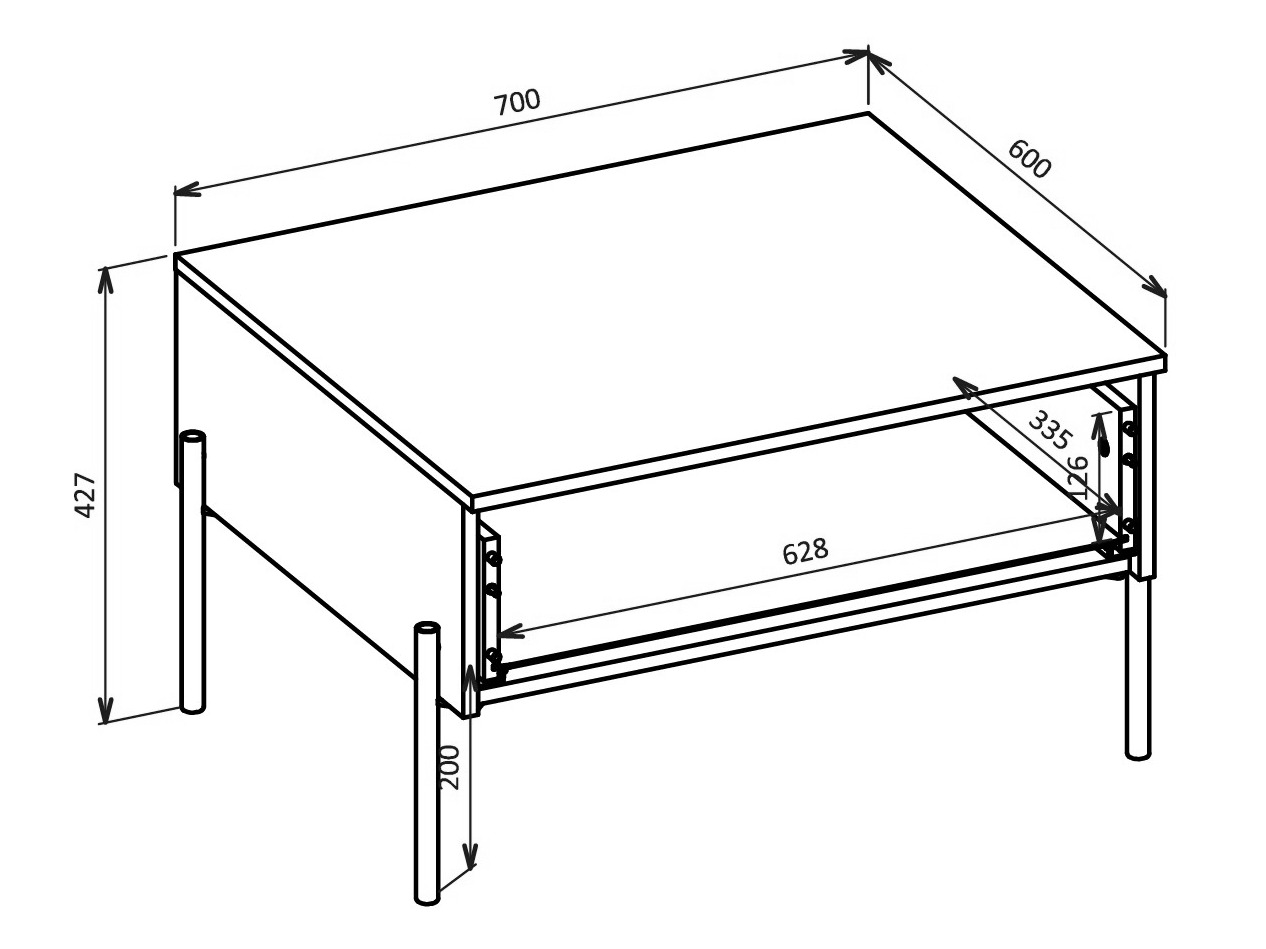 700
600
427
335
126
628
200