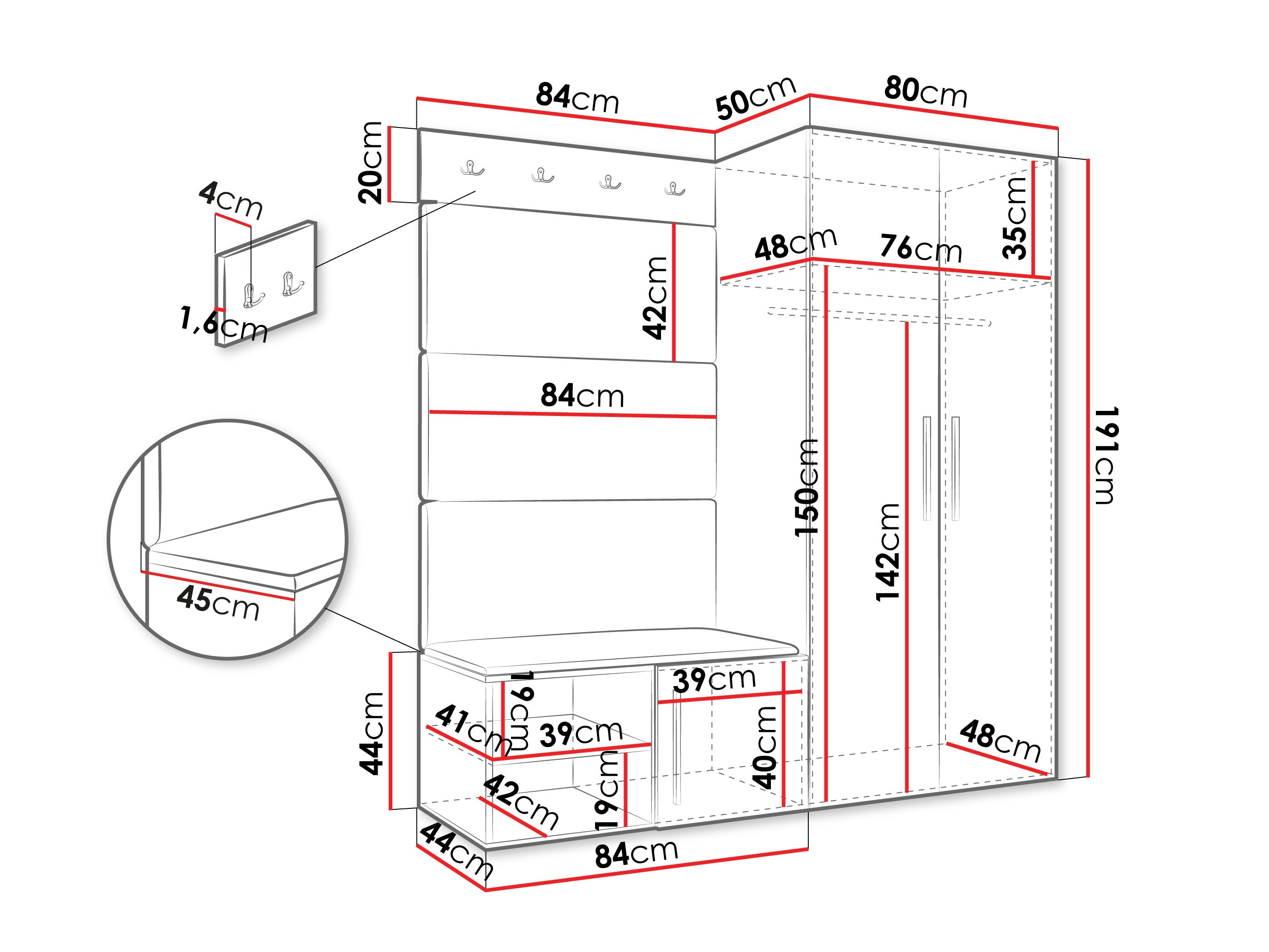 84cm
50cm
80cm
20cm
4cm
1,6cm
42cm
48cm
76cm
35cm
84cm
150cm
142cm
191cm
45cm
44cm
19cm
41cm
39cm
39cm
40cm
42cm
19cm
48cm
44cm
84cm