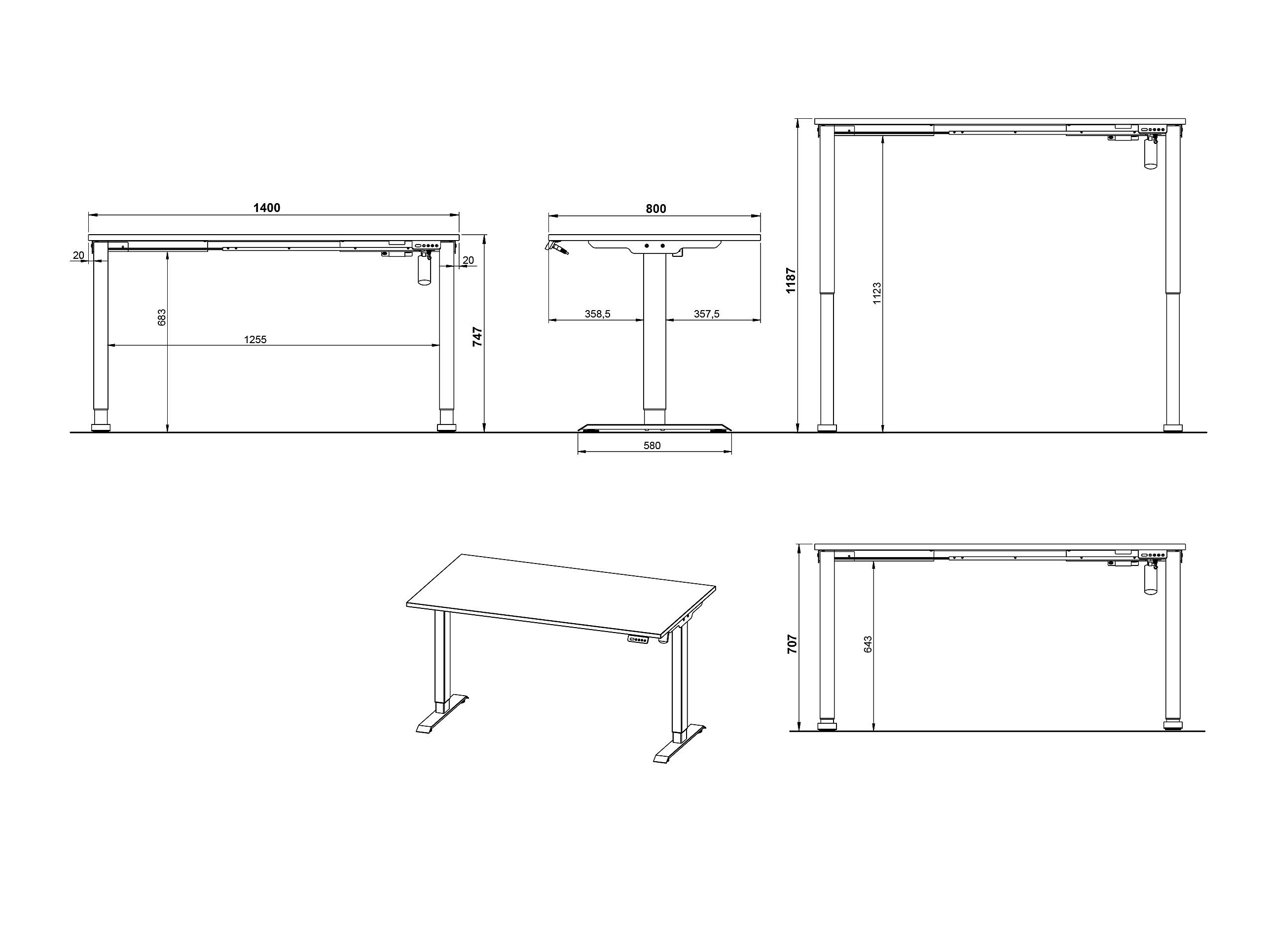 1400

20

20

683

1255

747

800

358,5

357,5

580

1187

1123

707

643