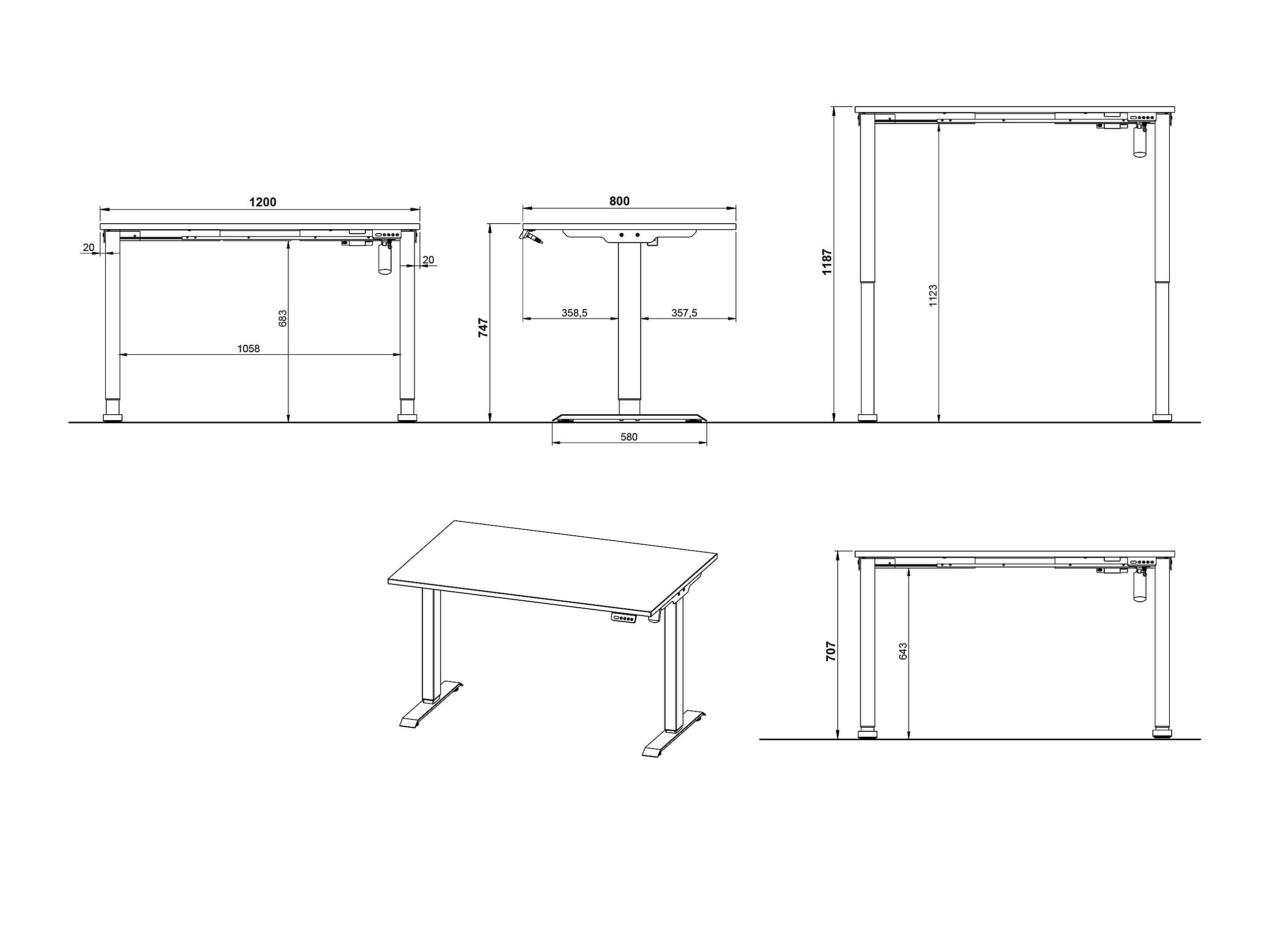 1200
20
20
683
1058

800
747
358,5
357,5
580

1187
1123

707
643