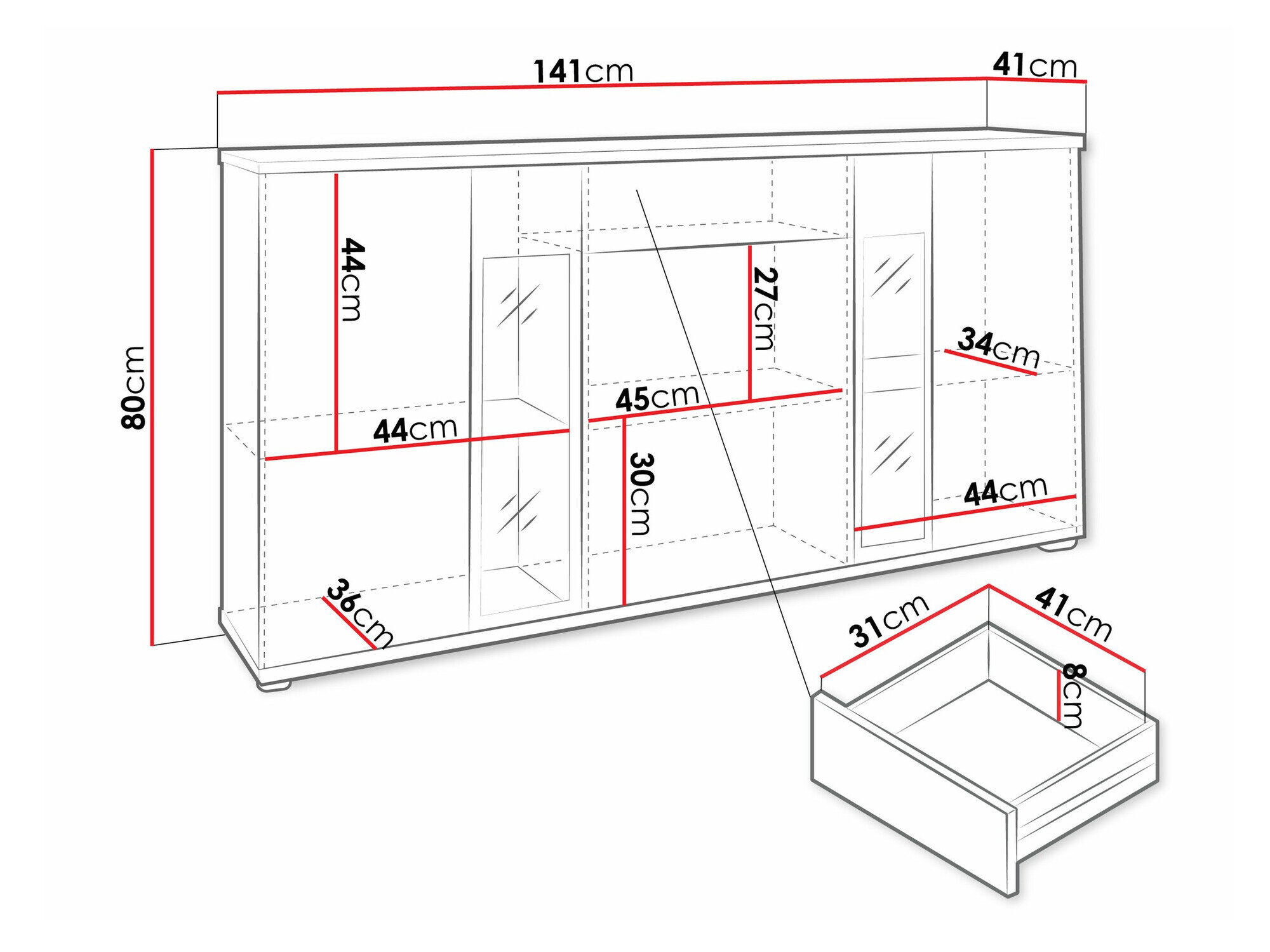 141cm
41cm
80cm
44cm
27cm
34cm
45cm
44cm
30cm
44cm
36cm
31cm
41cm
8cm