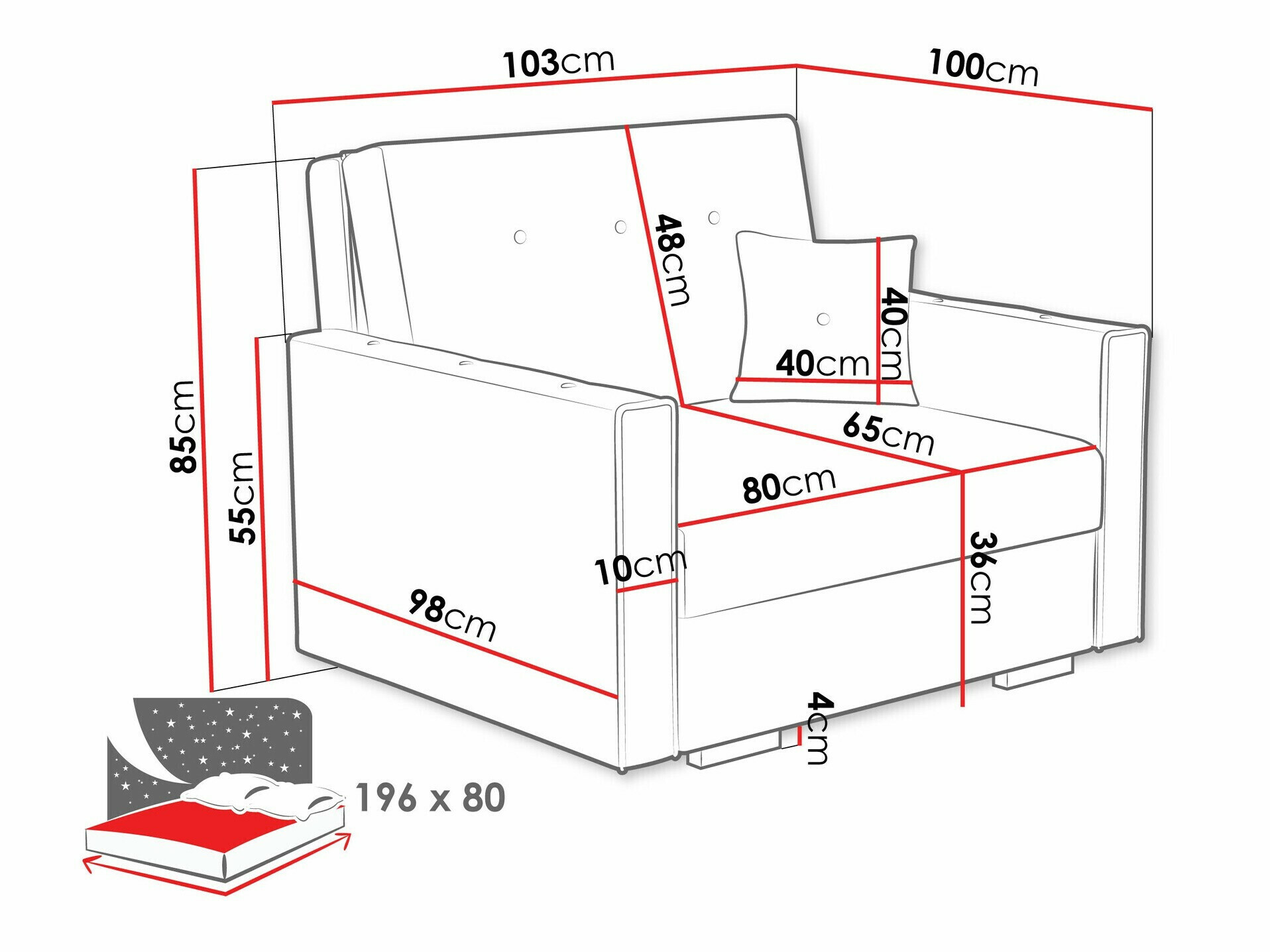 103cm
100cm
85cm
55cm
48cm
40cm
40cm
65cm
80cm
10cm
98cm
36cm
4cm
196 x 80