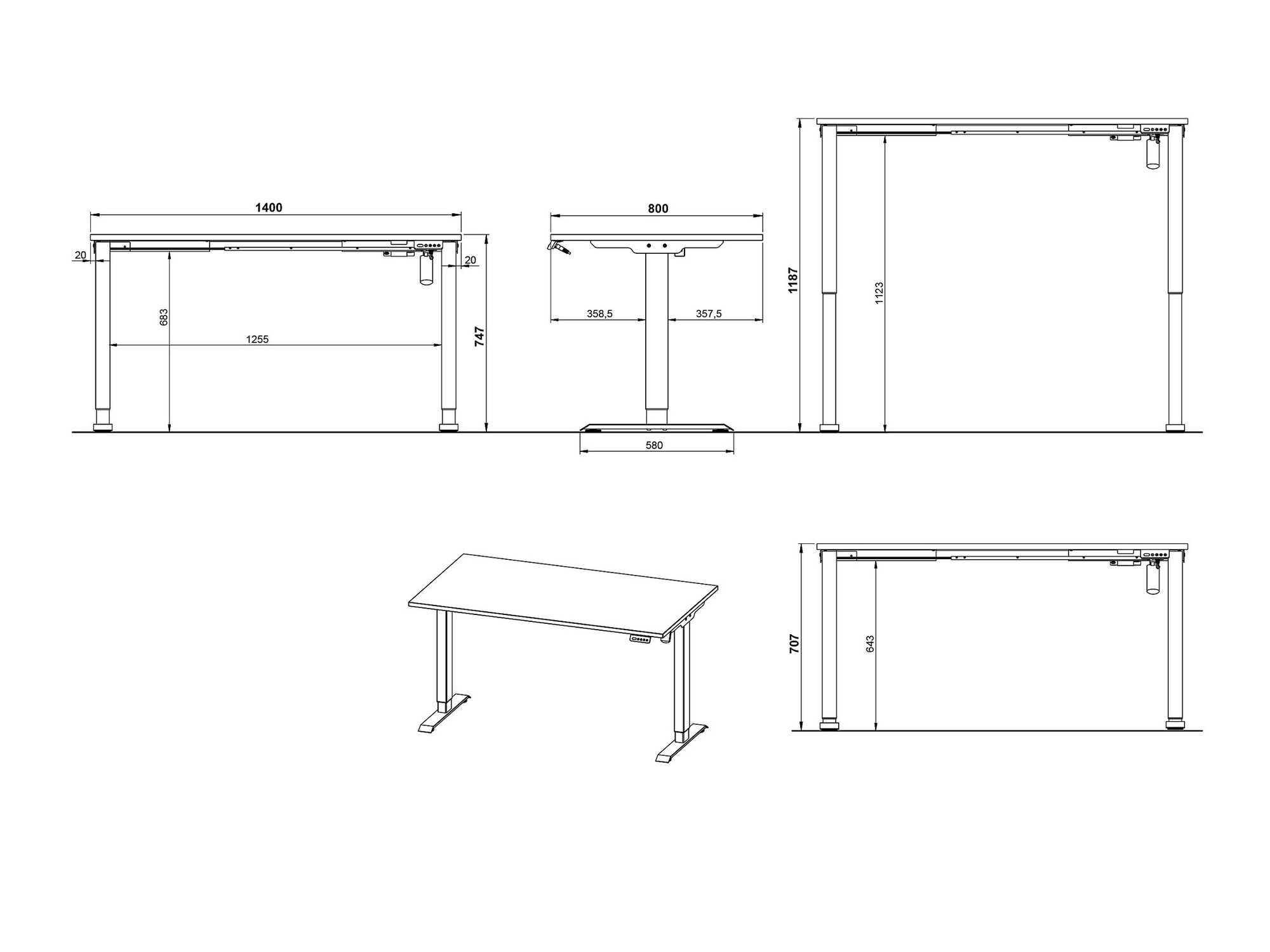 1400

20

20

683

1255

747

800

358,5

357,5

580

1187

1123

707

643