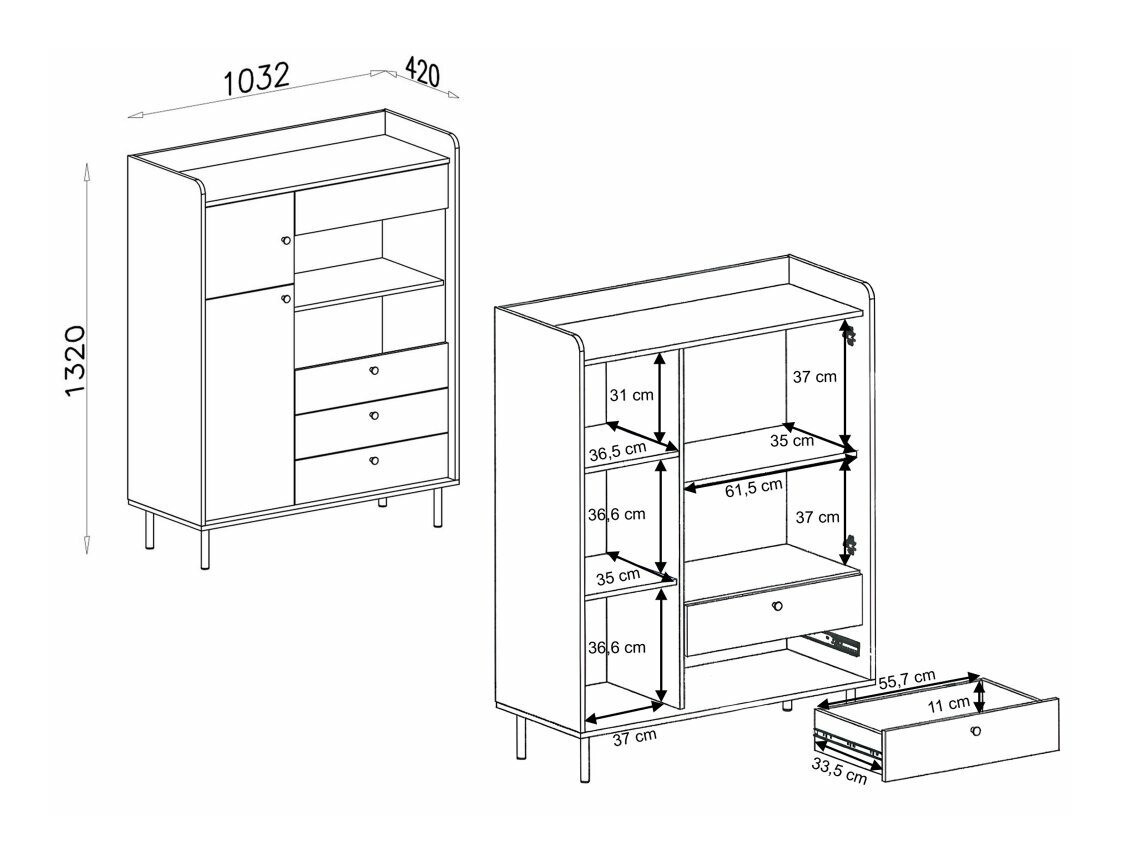 1032
420
1320
31 cm
36,5 cm
36,6 cm
35 cm
36,6 cm
37 cm
37 cm
35 cm
61,5 cm
37 cm
55,7 cm
11 cm
33,5 cm