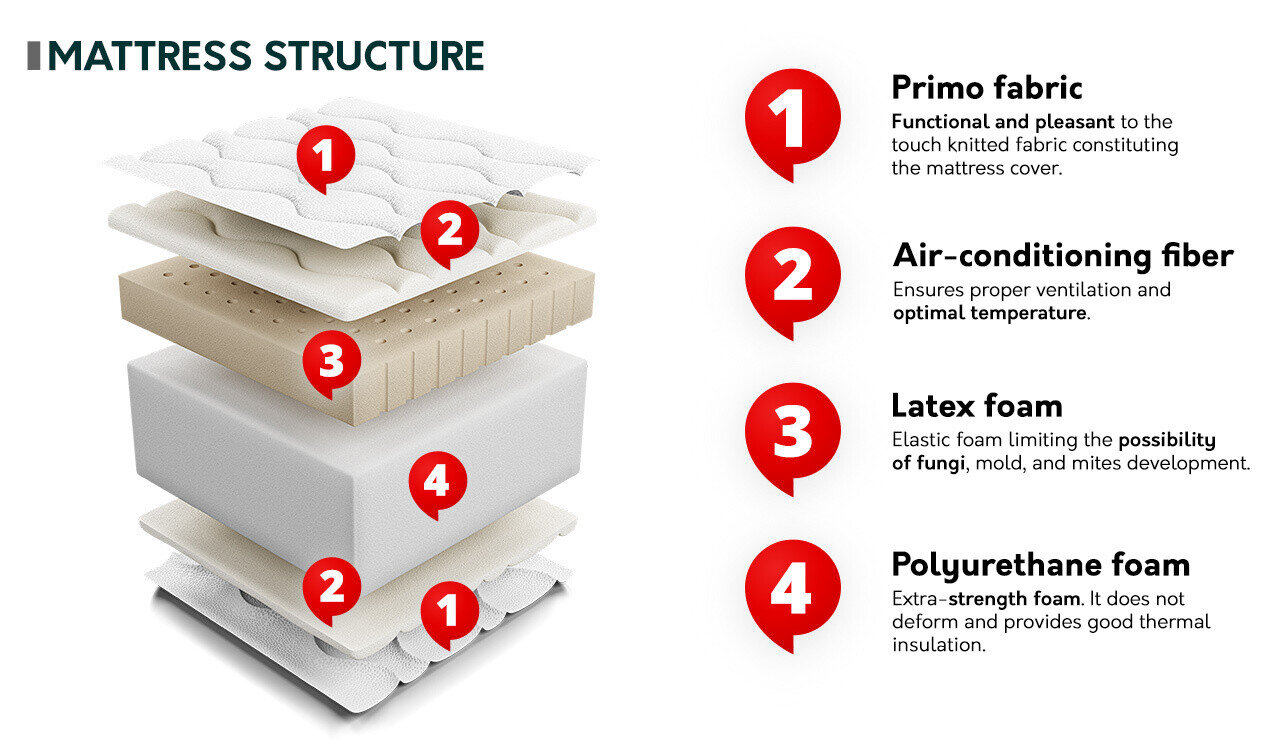 MATTRESS STRUCTURE

1

2

3

4

2

1

1

Primo fabric

Functional and pleasant to the touch knitted fabric constituting the mattress cover.

2

Air-conditioning fiber

Ensures proper ventilation and optimal temperature.

3

Latex foam

Elastic foam limiting the possibility of fungi, mold, and mites development.

4

Polyurethane foam

Extra-strength foam. It does not deform and provides good thermal insulation.