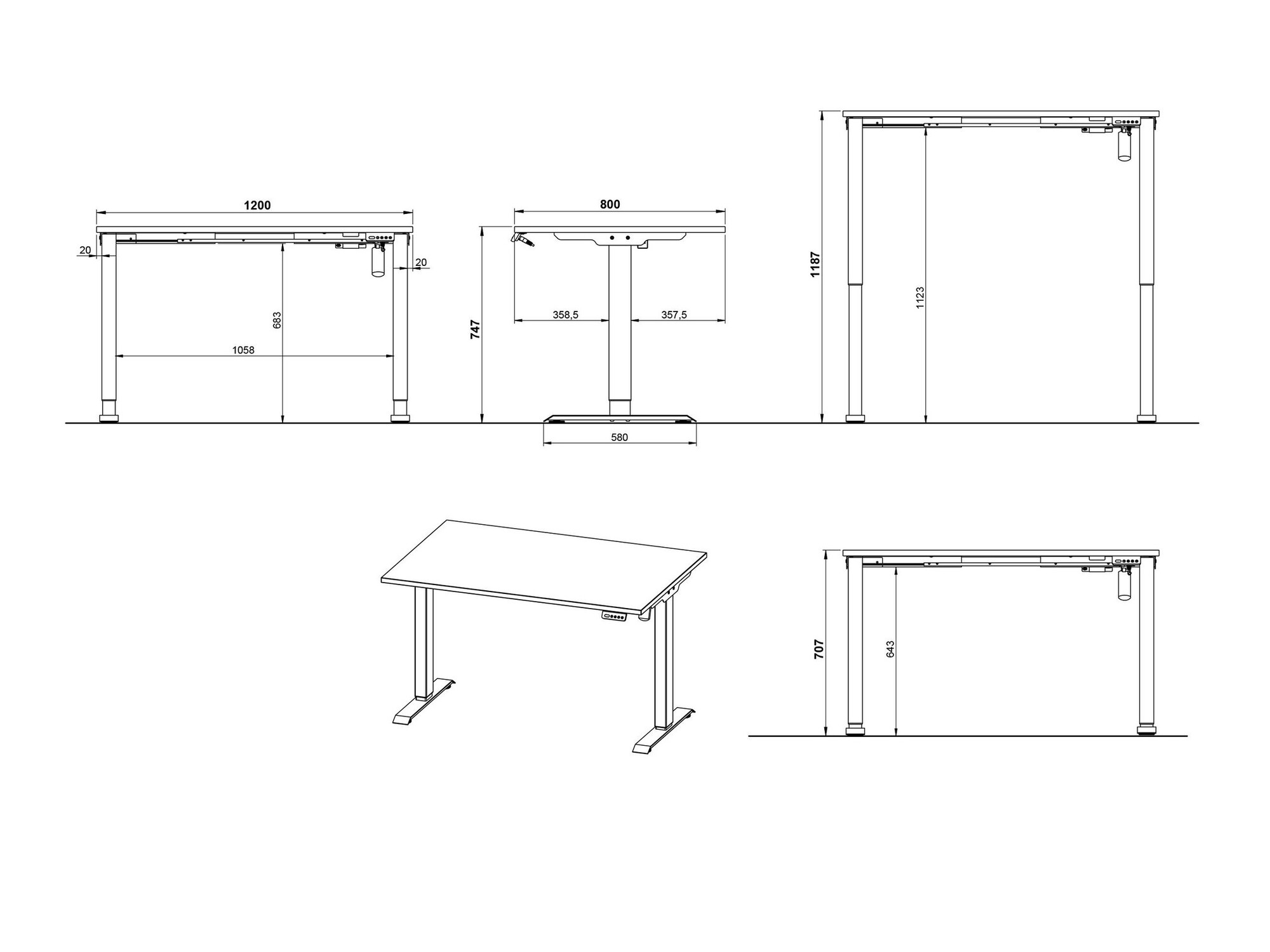 1200

20

20

683

1058

800

747

358,5

357,5

580

1187

1123

707

643