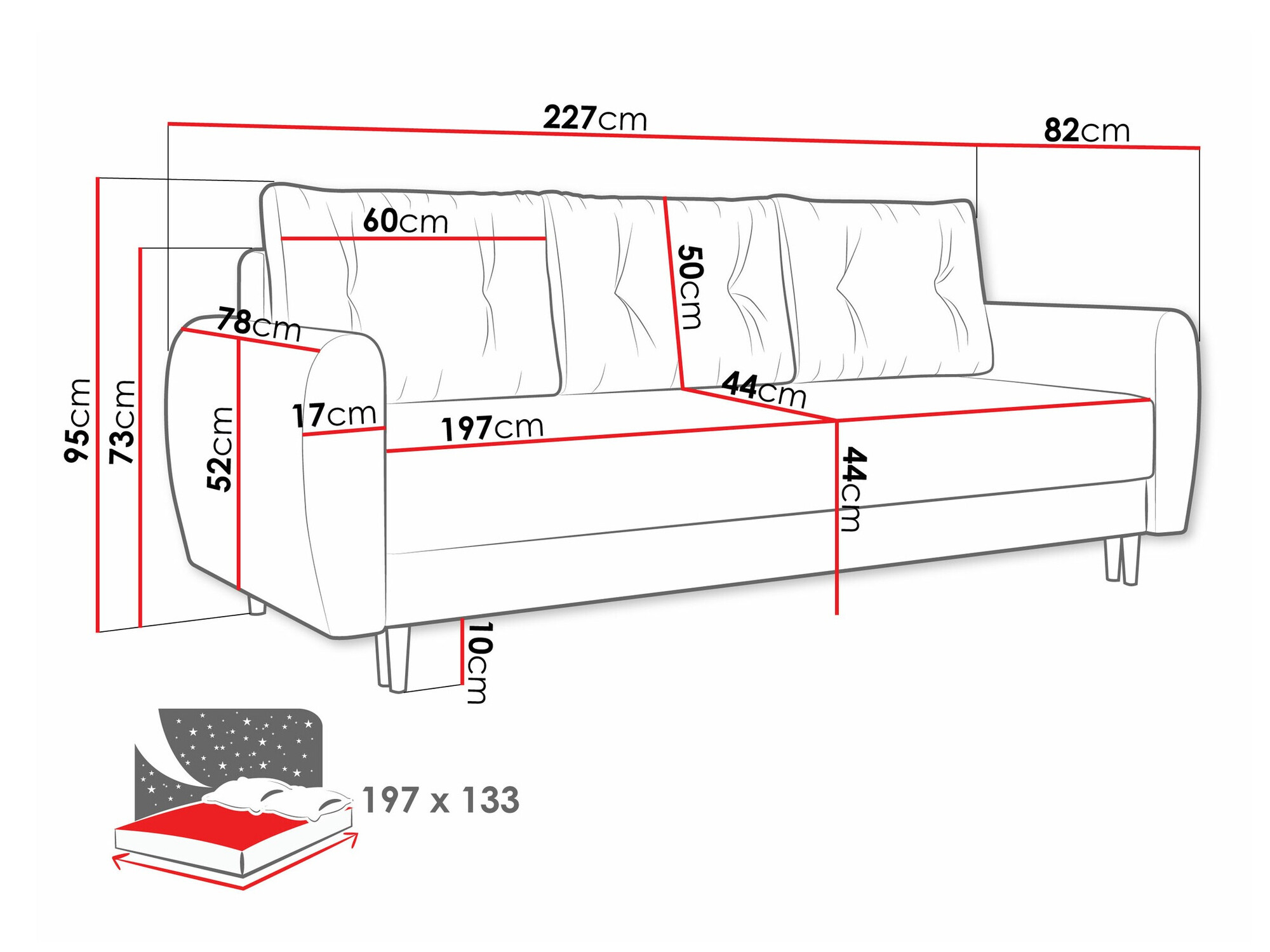 227cm
82cm
60cm
50cm
78cm
95cm
73cm
52cm
17cm
197cm
44cm
44cm
10cm
197 x 133