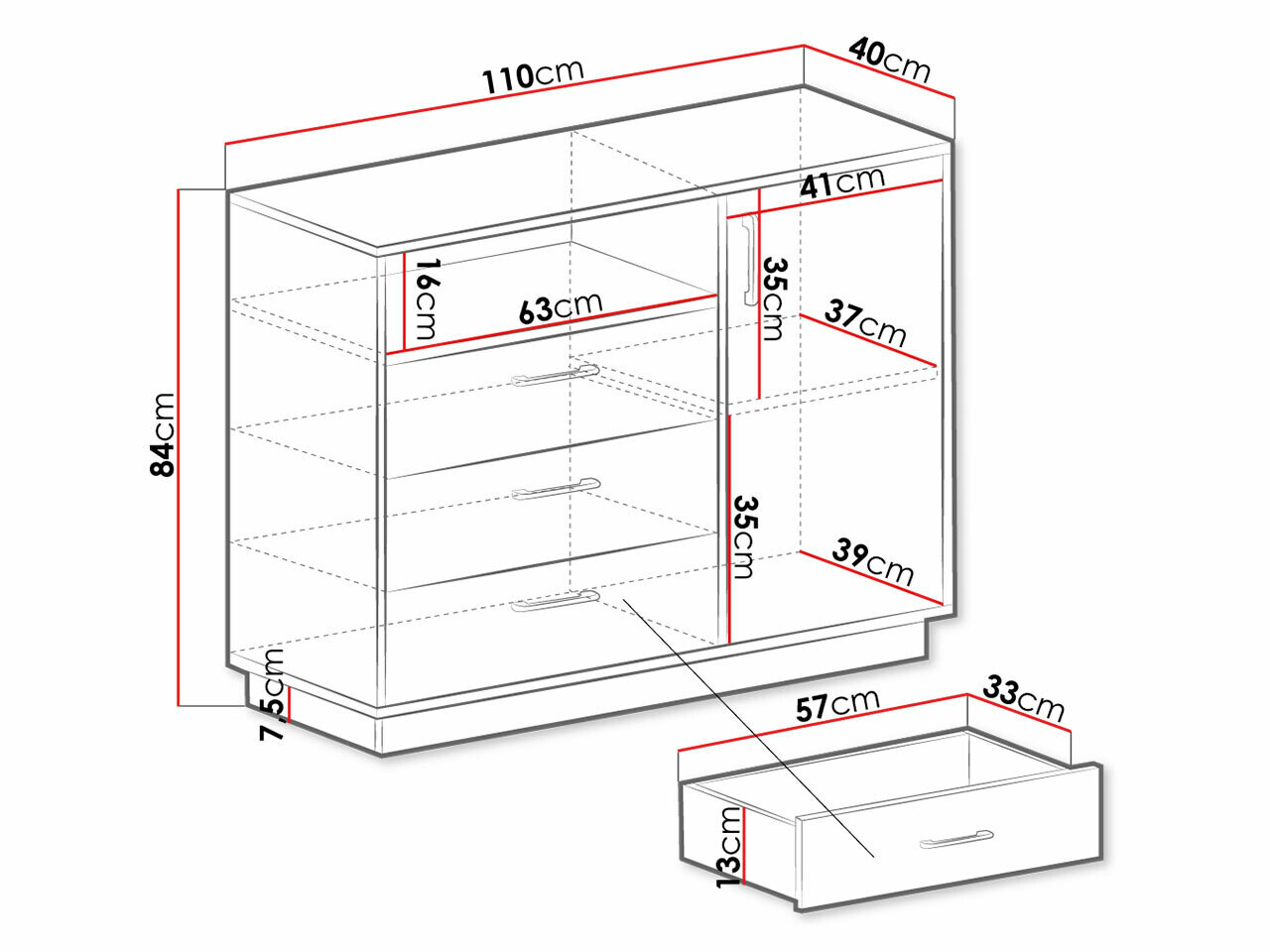 110cm
40cm
41cm
16cm
63cm
35cm
37cm
84cm
35cm
39cm
7,5cm
57cm
33cm
13cm