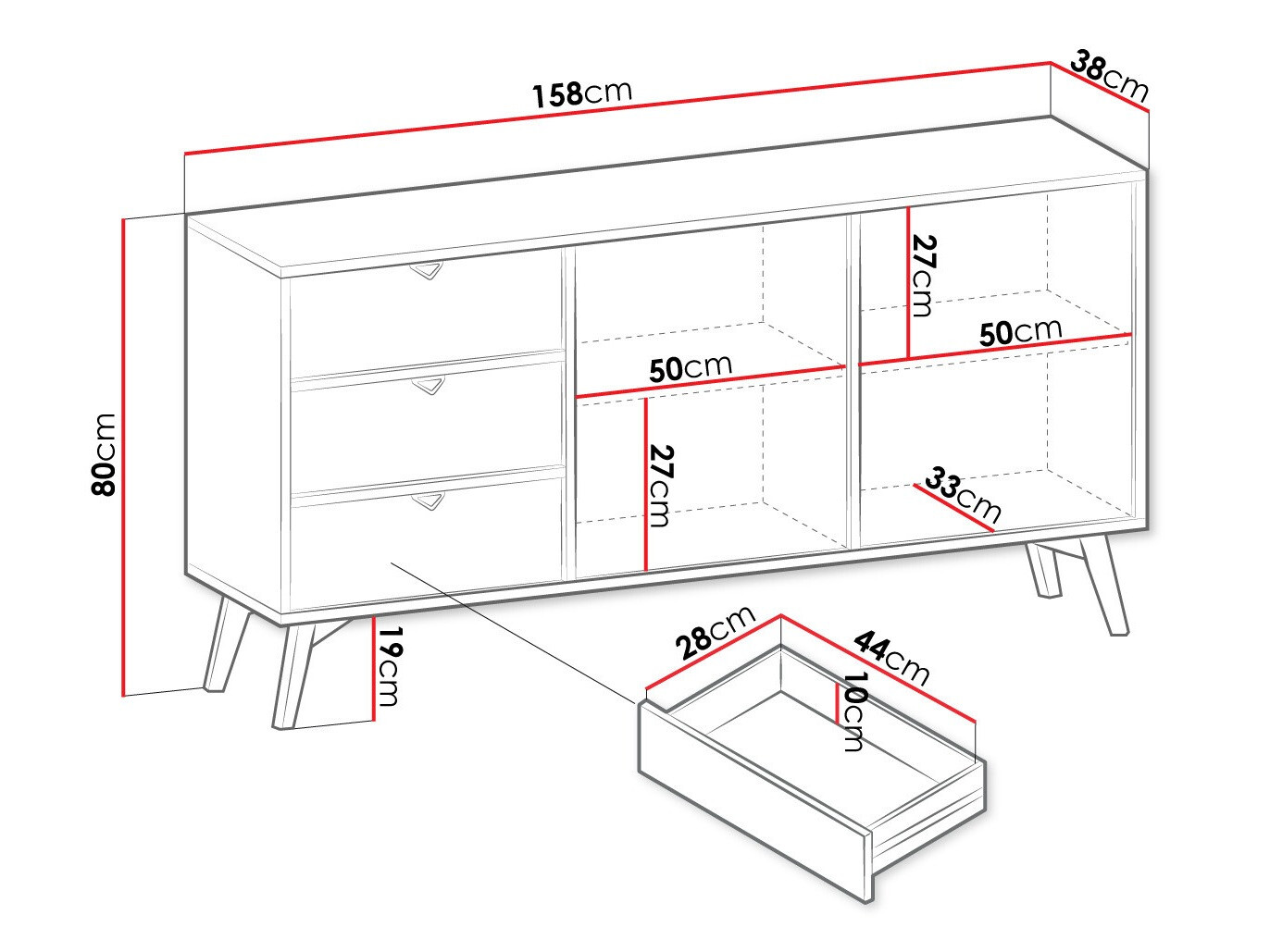 158cm
38cm
27cm
50cm
50cm
80cm
27cm
33cm
19cm
28cm
44cm
10cm