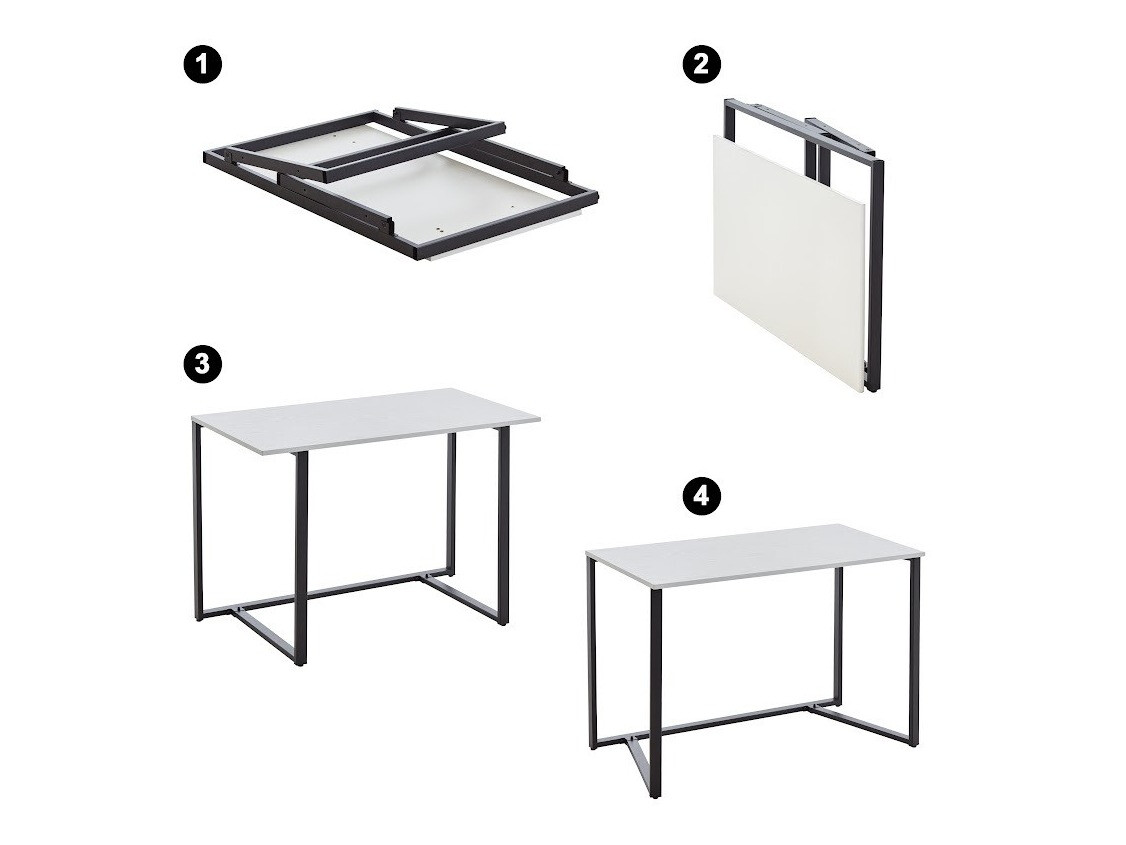 1

2

3

4