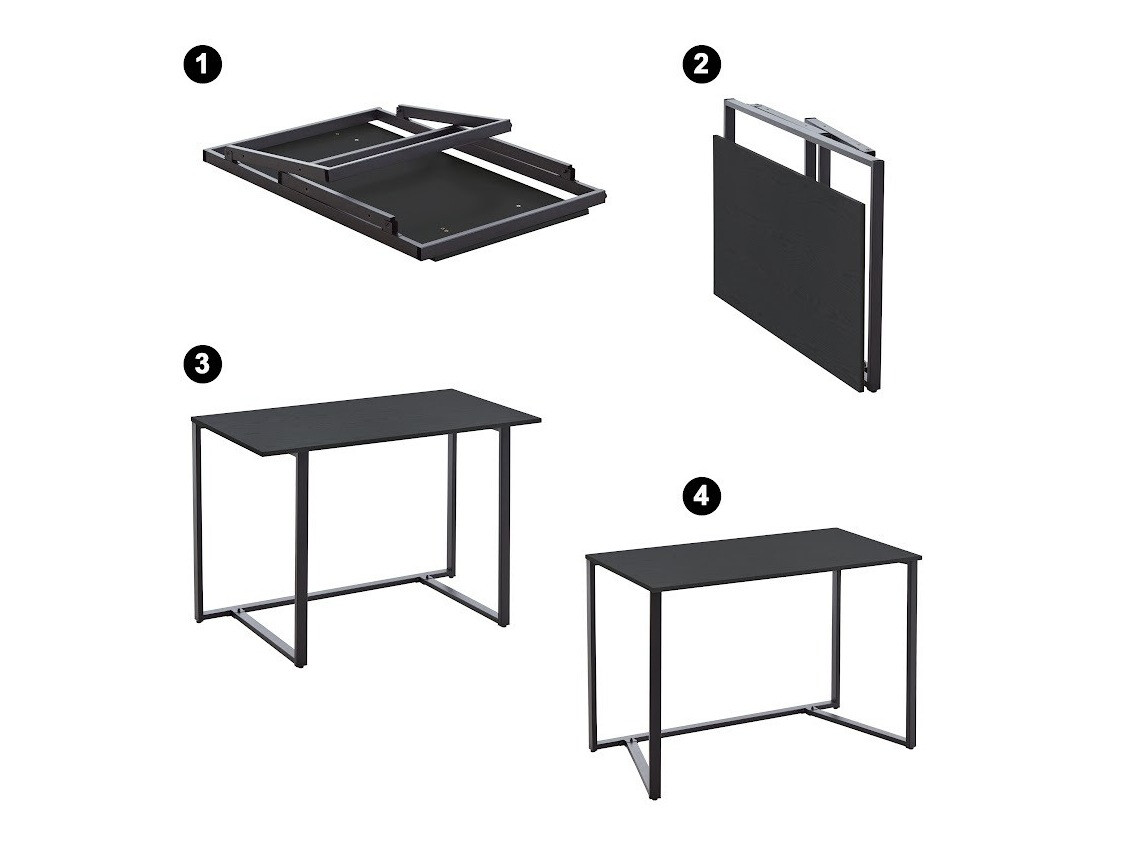 1

2

3

4