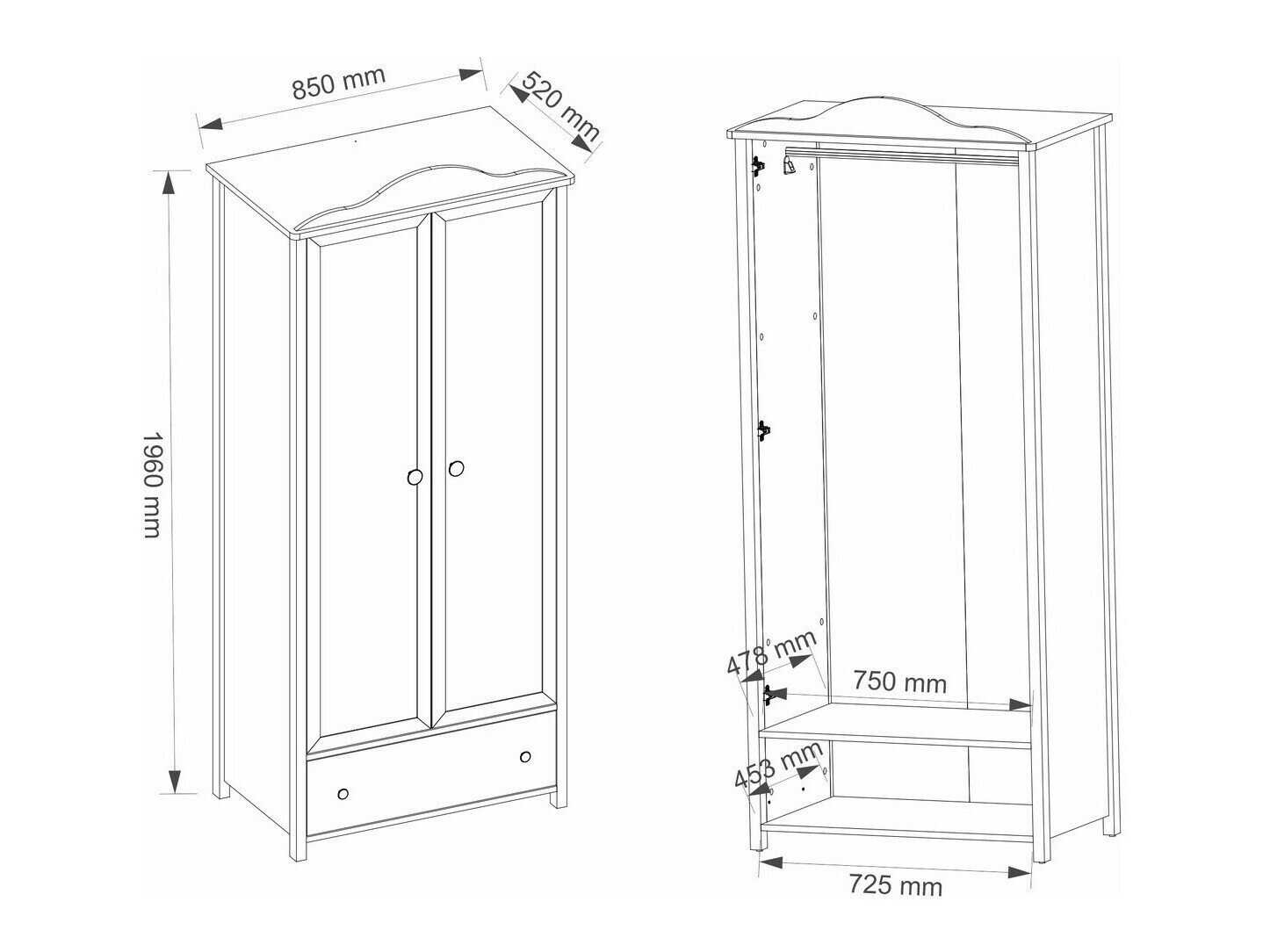 850 mm
520 mm
1960 mm
478 mm
750 mm
453 mm
725 mm