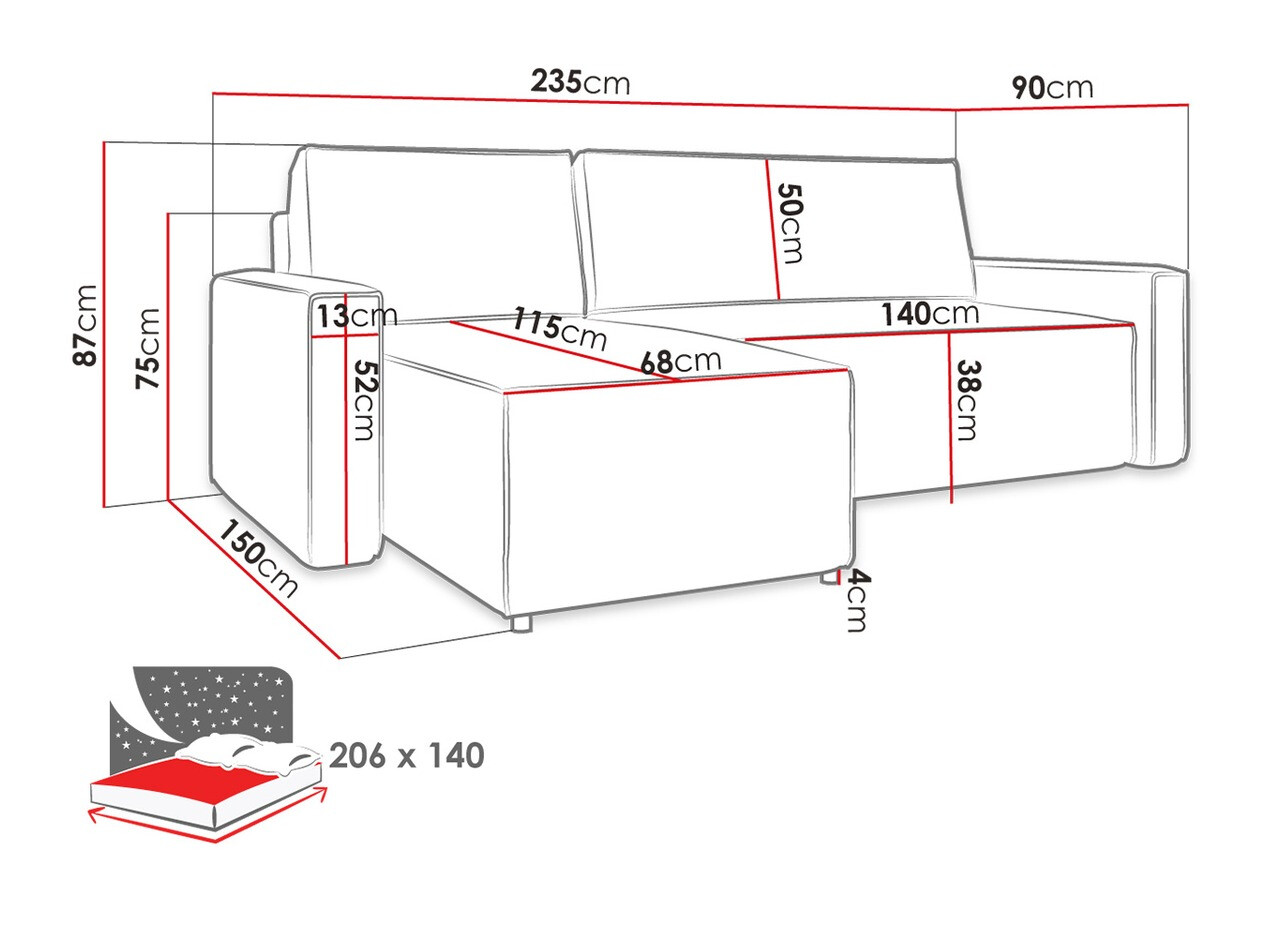 235cm
90cm
87cm
75cm
50cm
13cm
115cm
140cm
68cm
52cm
38cm
150cm
4cm
206 x 140