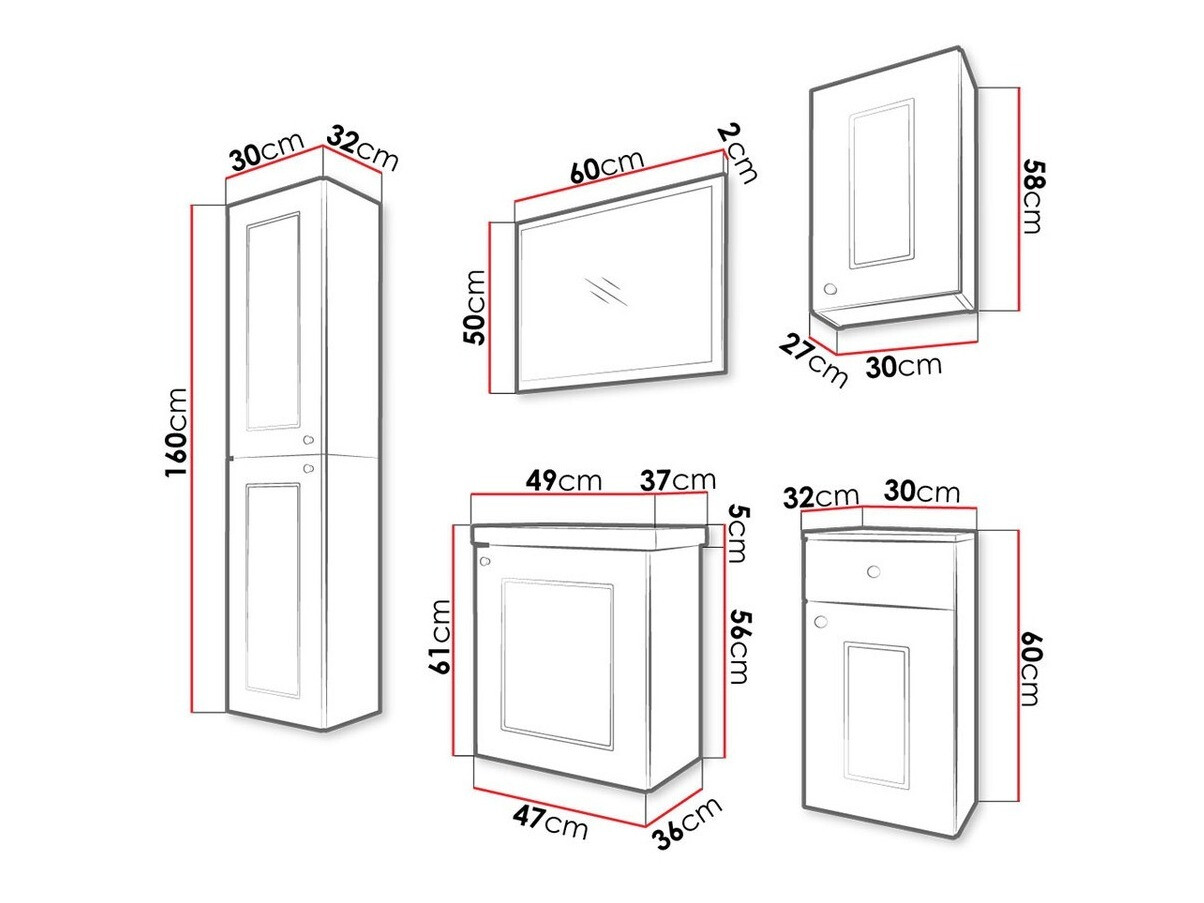 30cm 32cm
160cm
60cm 2cm
50cm
58cm
27cm 30cm
49cm 37cm
5cm
61cm
56cm
47cm 36cm
32cm 30cm
60cm