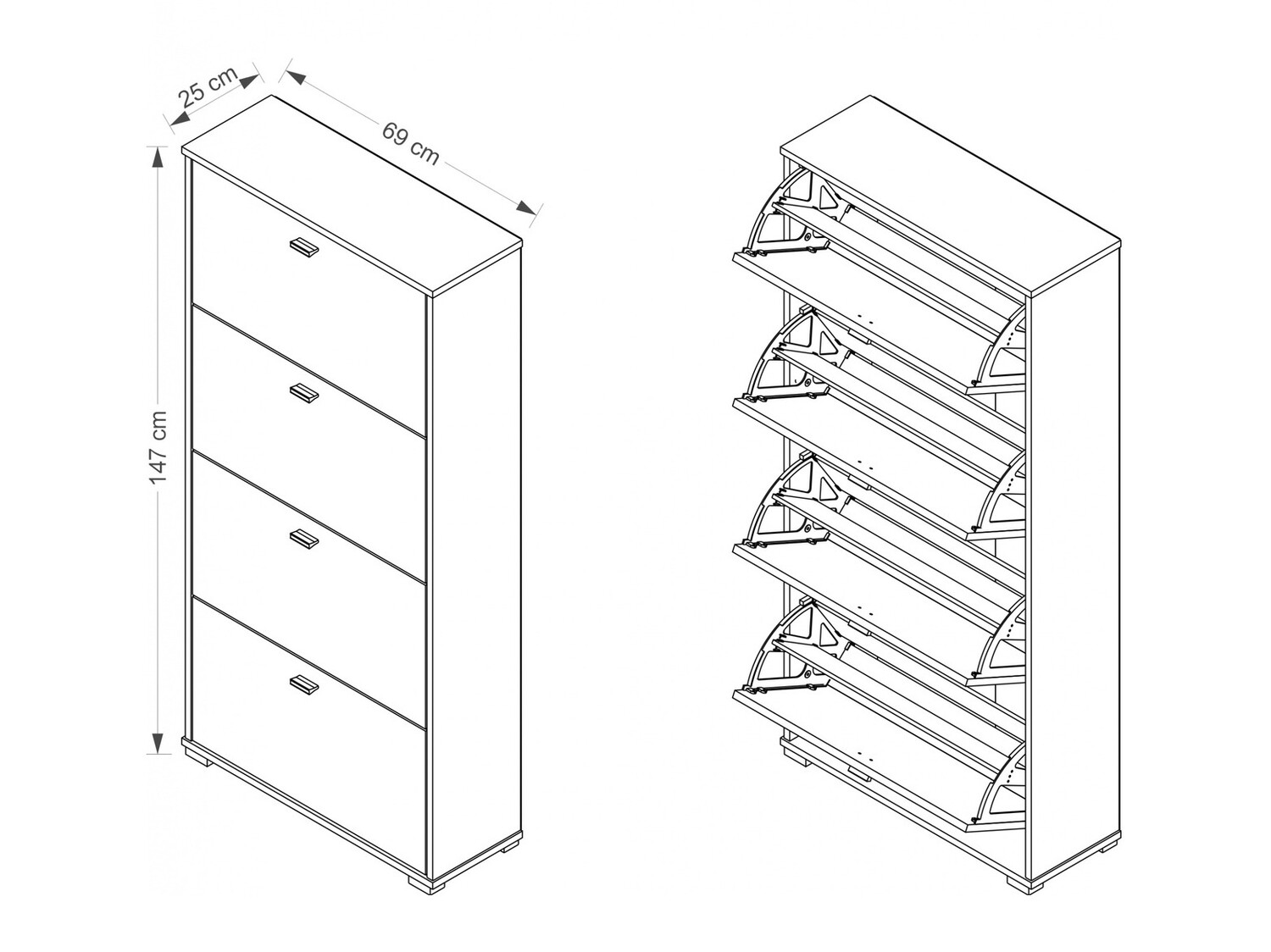 25 cm
69 cm
147 cm