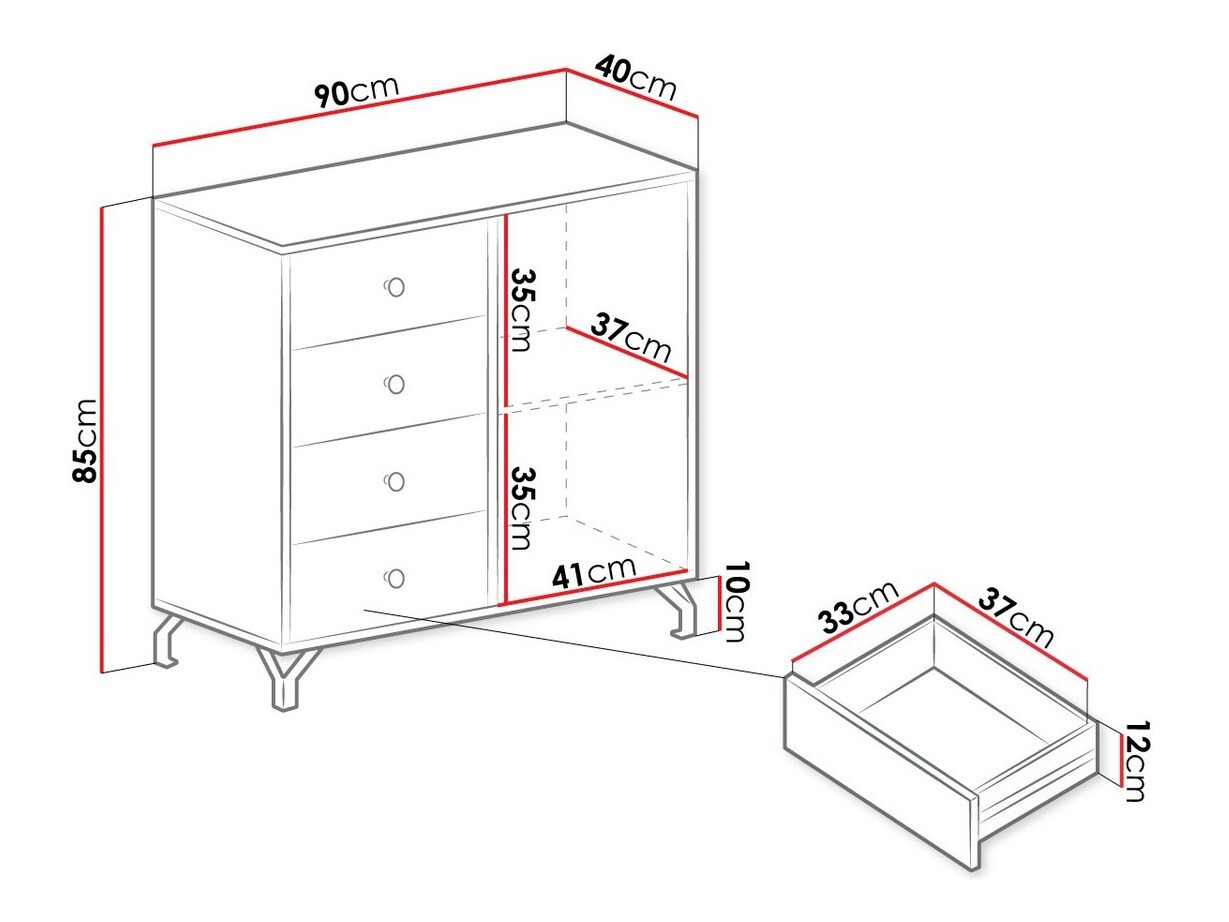 90cm
40cm
85cm
35cm
37cm
35cm
41cm
10cm
33cm
37cm
12cm