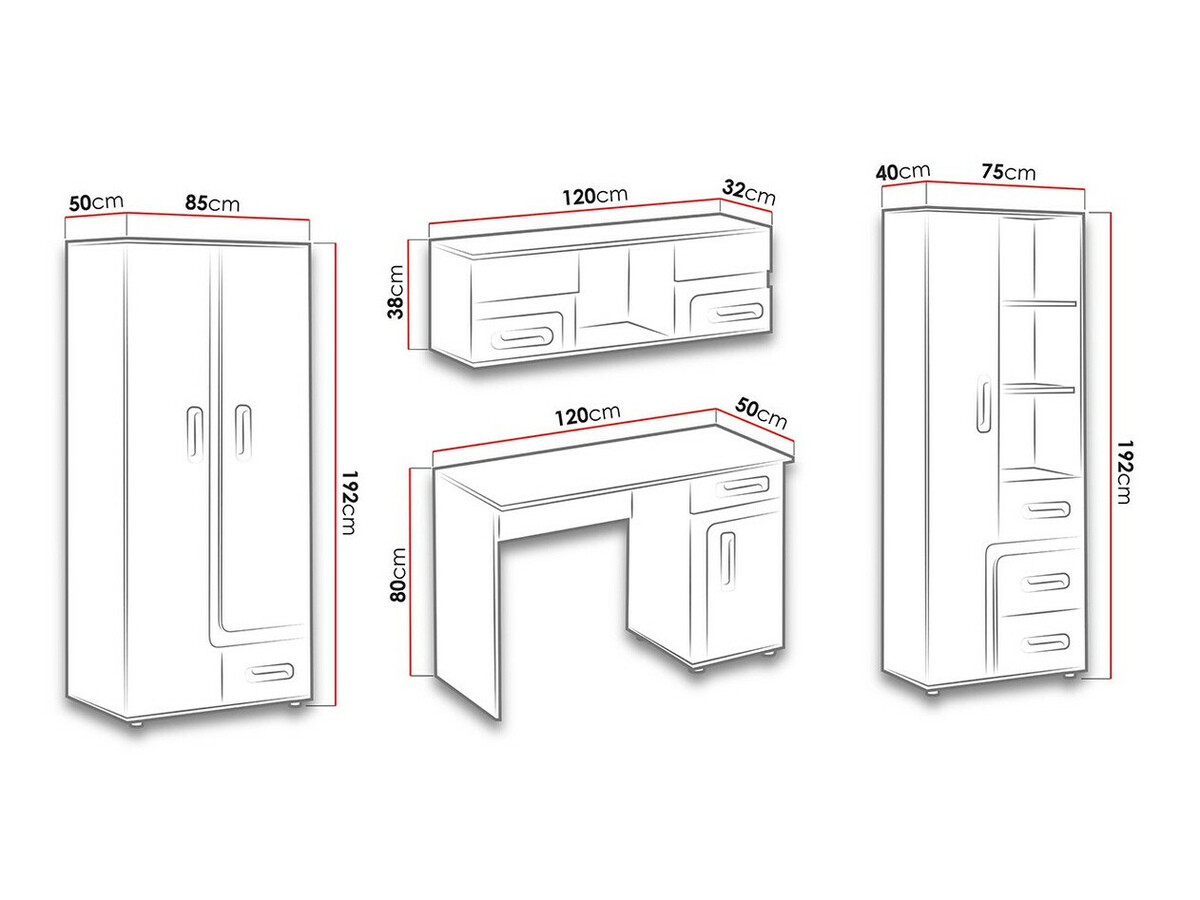 50cm
85cm
192cm

120cm
32cm
38cm

120cm
50cm
80cm

40cm
75cm
192cm