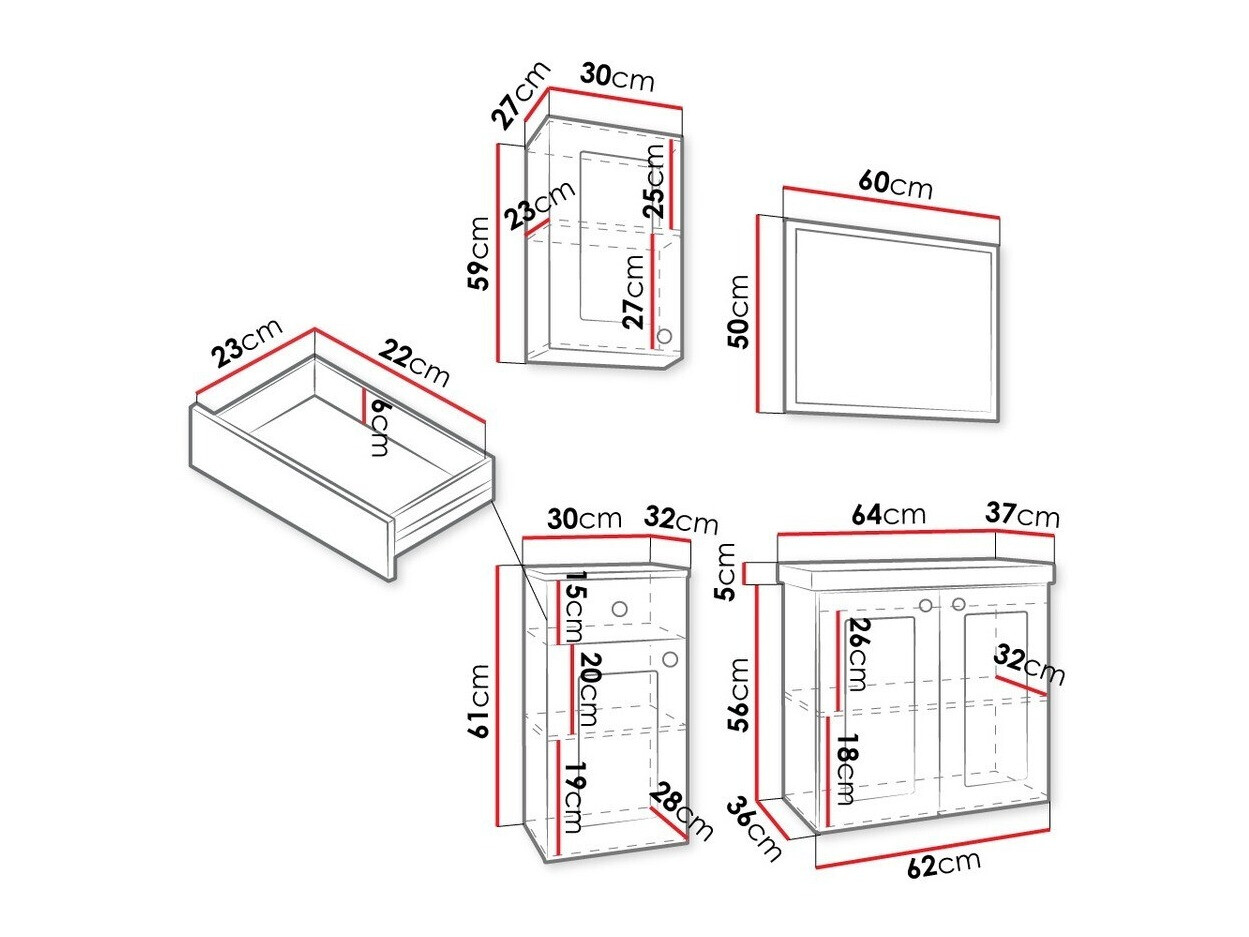 27cm
30cm
59cm
23cm
25cm
27cm
60cm
50cm
23cm
22cm
6cm
30cm
32cm
61cm
15cm
20cm
19cm
28cm
64cm
37cm
5cm
56cm
26cm
18cm
32cm
36cm
62cm