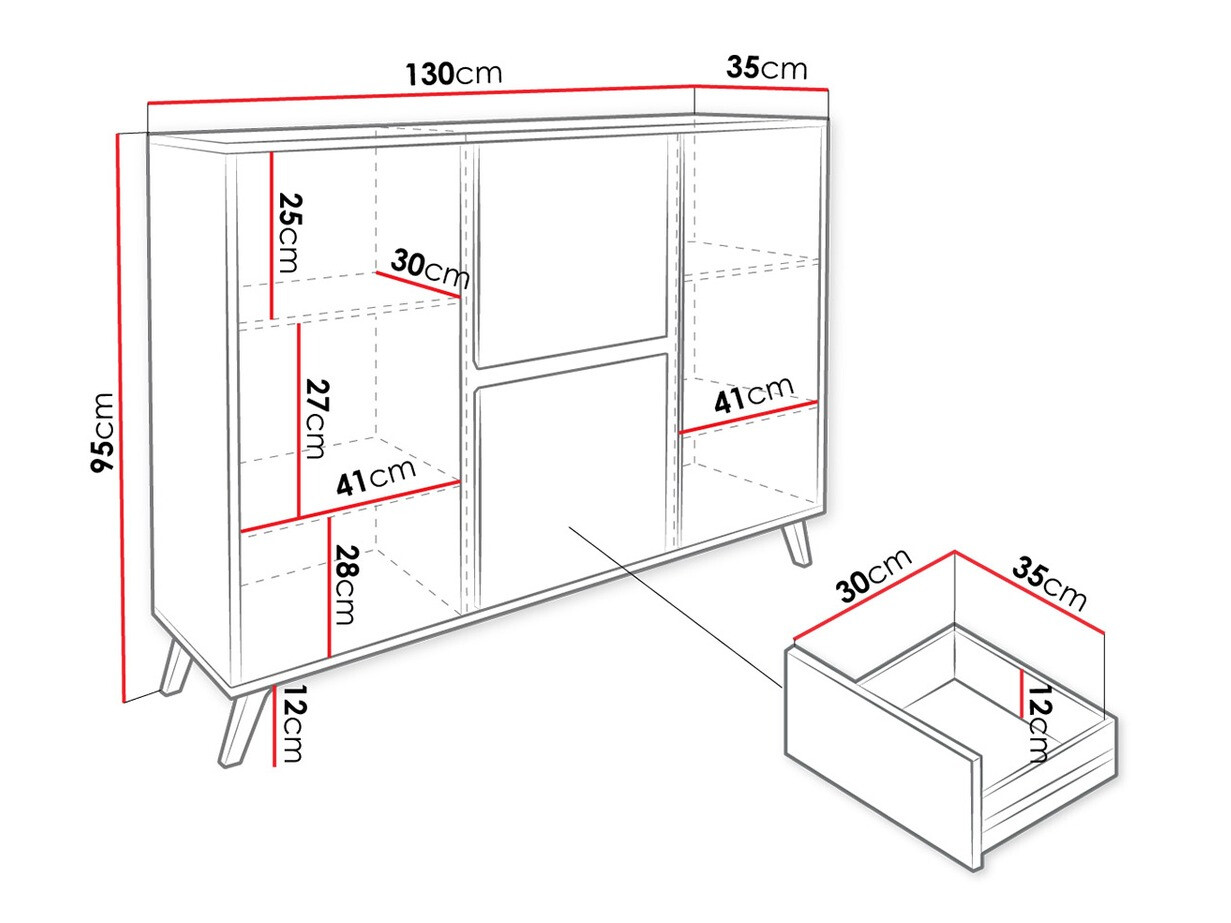 130cm
35cm
95cm
25cm
30cm
27cm
41cm
41cm
28cm
12cm
30cm
35cm
12cm