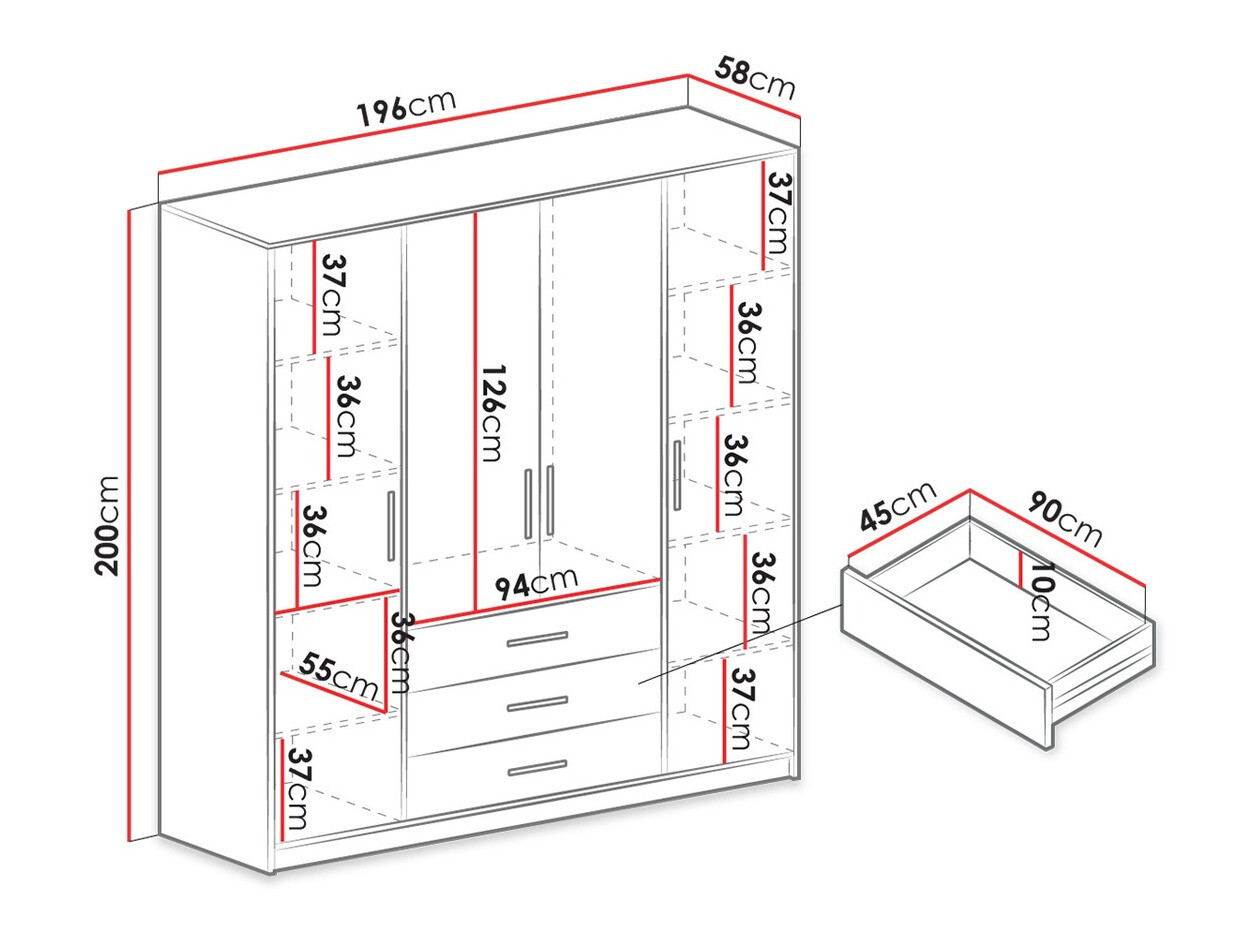 196cm
58cm
200cm
37cm
36cm
36cm
36cm
55cm
37cm
126cm
94cm
37cm
36cm
36cm
36cm
37cm
45cm
90cm
10cm